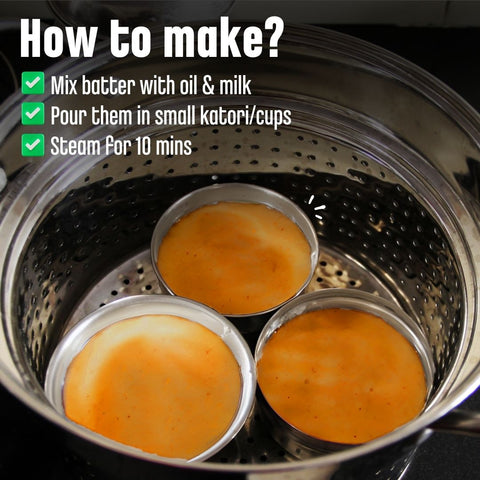 How to make?

Mix batter with oil & milk
Pour them in small katori/cups
Steam for 10 mins