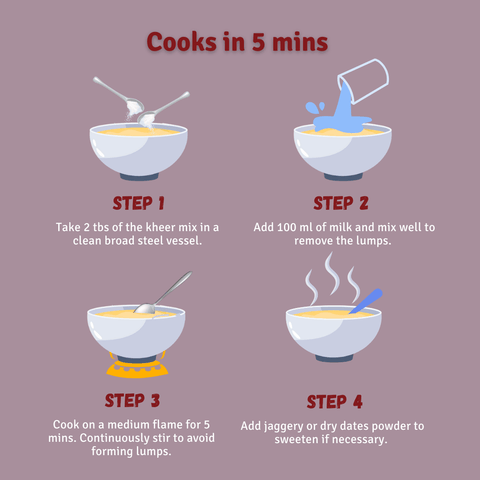 Cooks in 5 mins

STEP 1

Take 2 tbs of the kheer mix in a clean broad steel vessel.

STEP 2

Add 100 ml of milk and mix well to remove the lumps.

STEP 3

Cook on a medium flame for 5 mins. Continuously stir to avoid forming lumps.

STEP 4

Add jaggery or dry dates powder to sweeten if necessary.